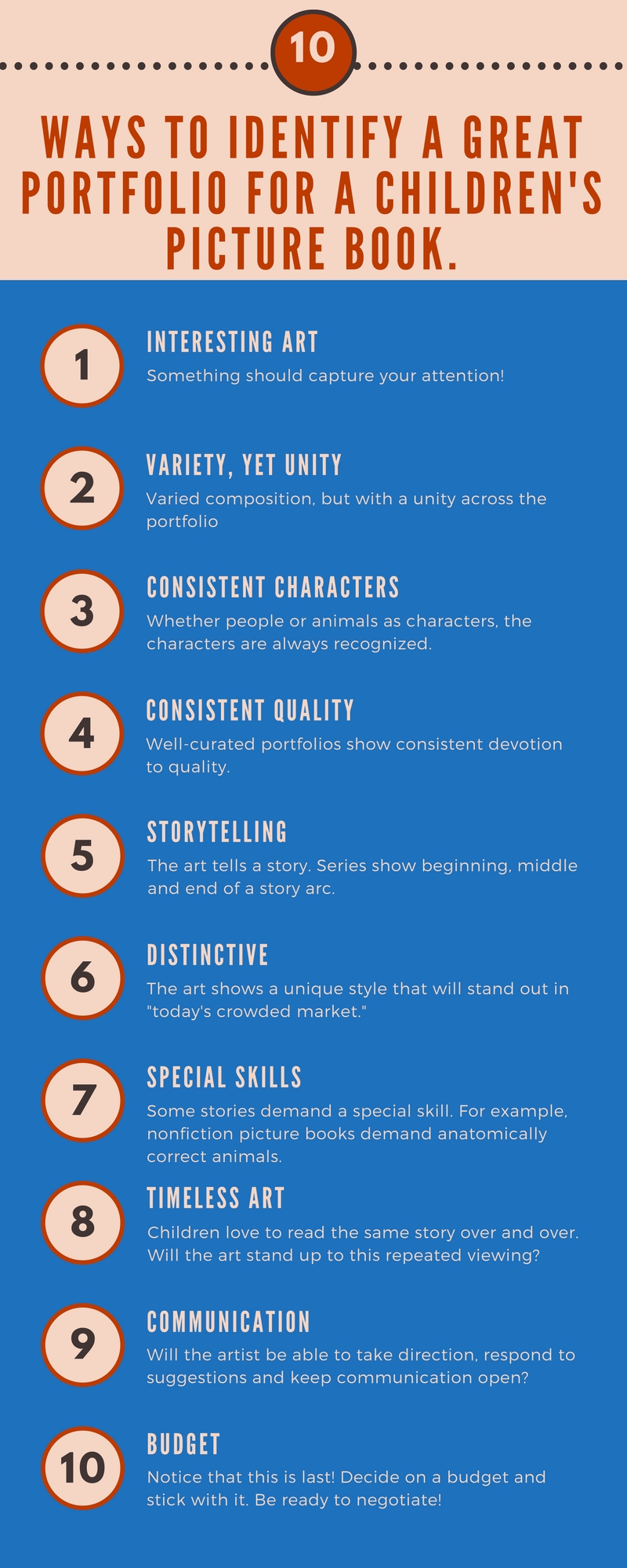 10

WAYS TO IDENTIFY A GREAT PORTFOLIO FOR A CHILDREN'S PICTURE BOOK.

1
INTERESTING ART
Something should capture your attention!

2
VARIETY, YET UNITY
Varied composition, but with a unity across the portfolio

3
CONSISTENT CHARACTERS
Whether people or animals as characters, the characters are always recognized.

4
CONSISTENT QUALITY
Well-curated portfolios show consistent devotion to quality.

5
STORYTELLING
The art tells a story. Series show beginning, middle and end of a story arc.

6
DISTINCTIVE
The art shows a unique style that will stand out in "today's crowded market."

7
SPECIAL SKILLS
Some stories demand a special skill. For example, nonfiction picture books demand anatomically correct animals.

8
TIMELESS ART
Children love to read the same story over and over. Will the art stand up to this repeated viewing?

9
COMMUNICATION
Will the artist be able to take direction, respond to suggestions and keep communication open?

10
BUDGET
Notice that this is last! Decide on a budget and stick with it. Be ready to negotiate!